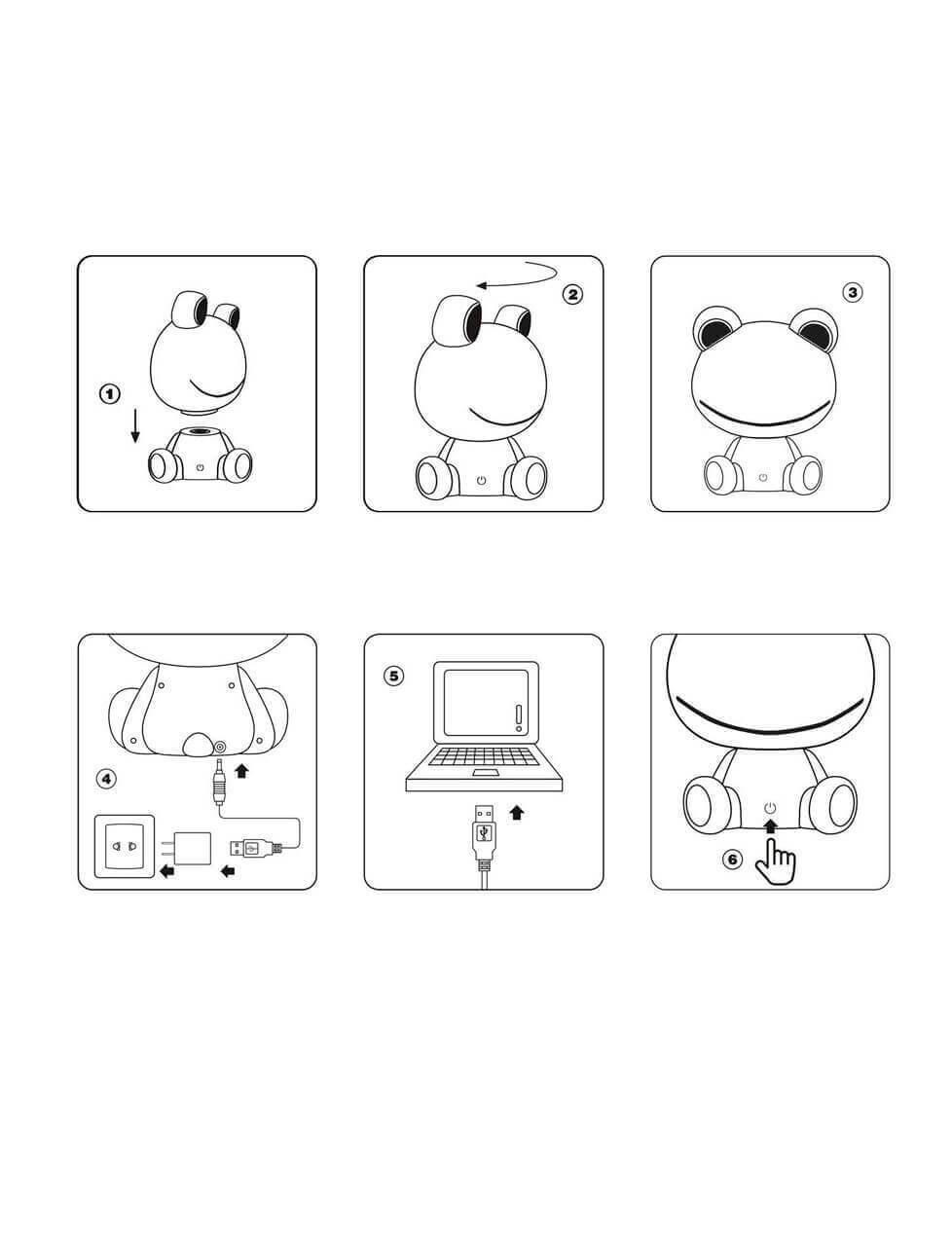 1

2

3

4

5

6