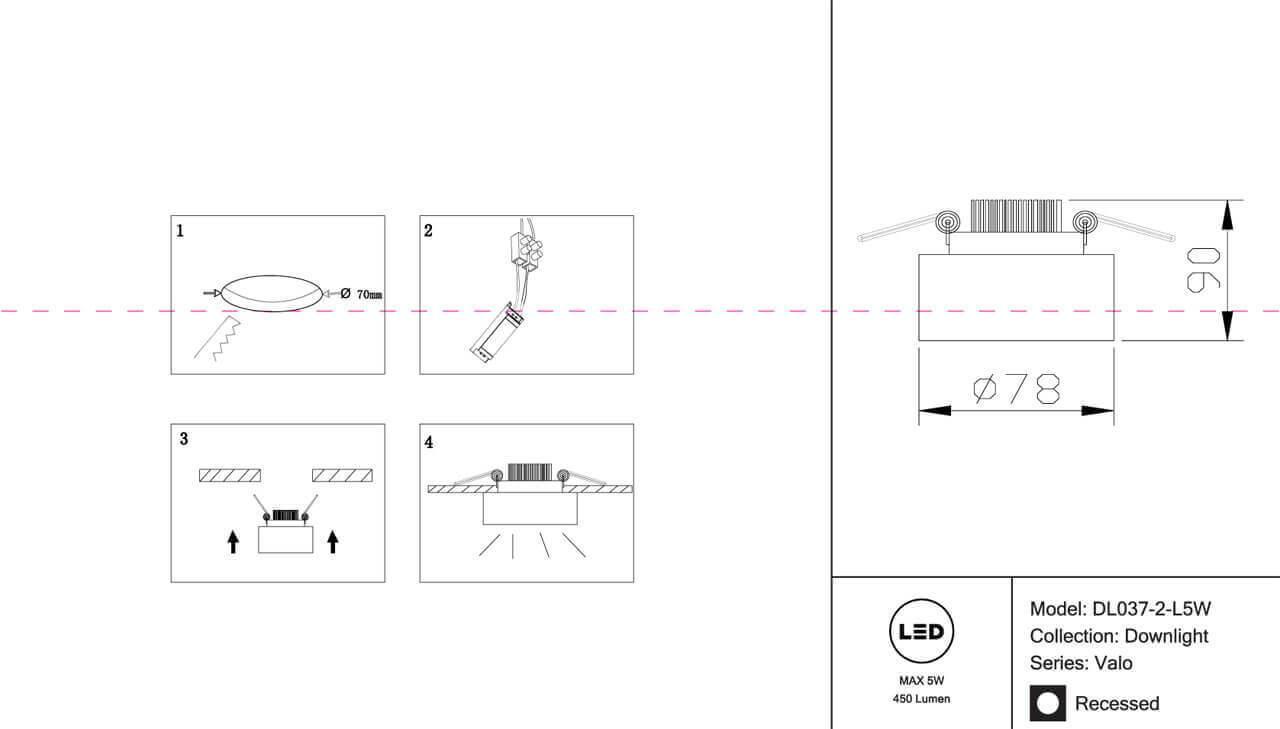 1

Ø 70mm

2

3

4

90

Ø78

LED

MAX 5W
450 Lumen

Model: DL037-2-L5W
Collection: Downlight
Series: Valo

Recessed