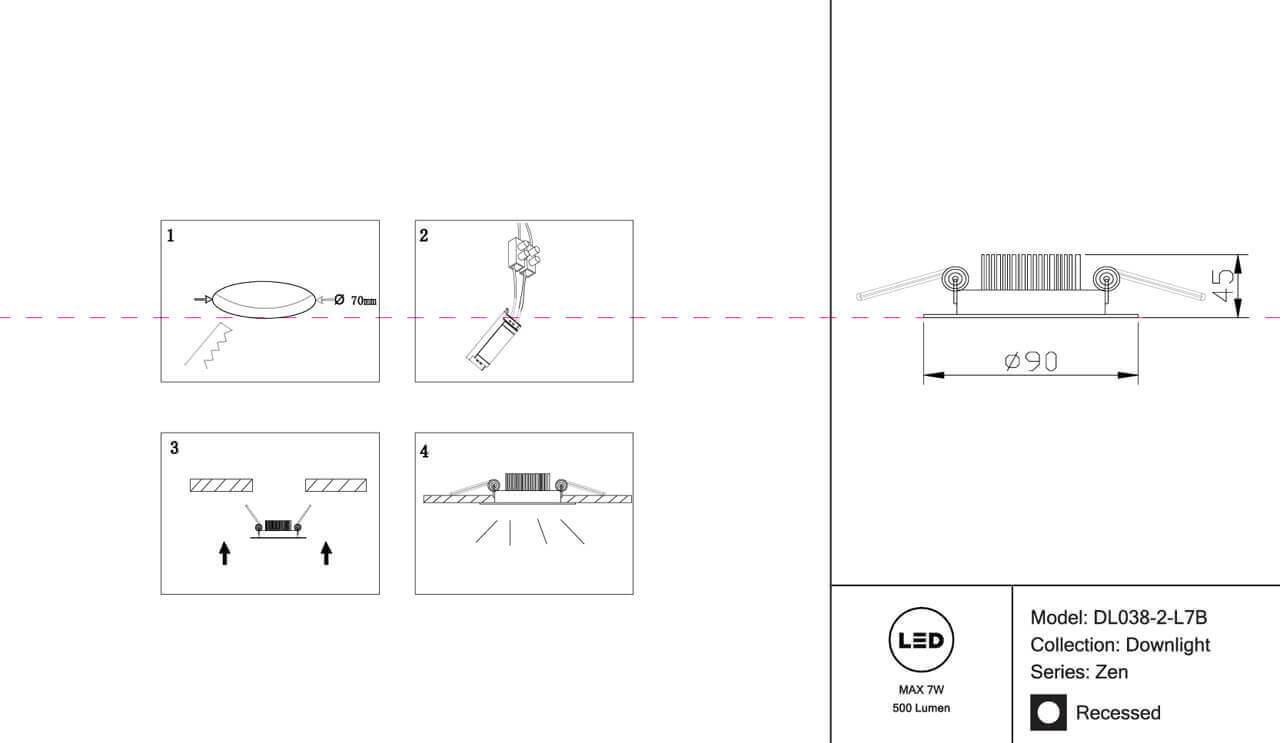 1

Ø 70mm

2

3

4

45

Ø90

LED

MAX 7W
500 Lumen

Model: DL038-2-L7B
Collection: Downlight
Series: Zen

Recessed