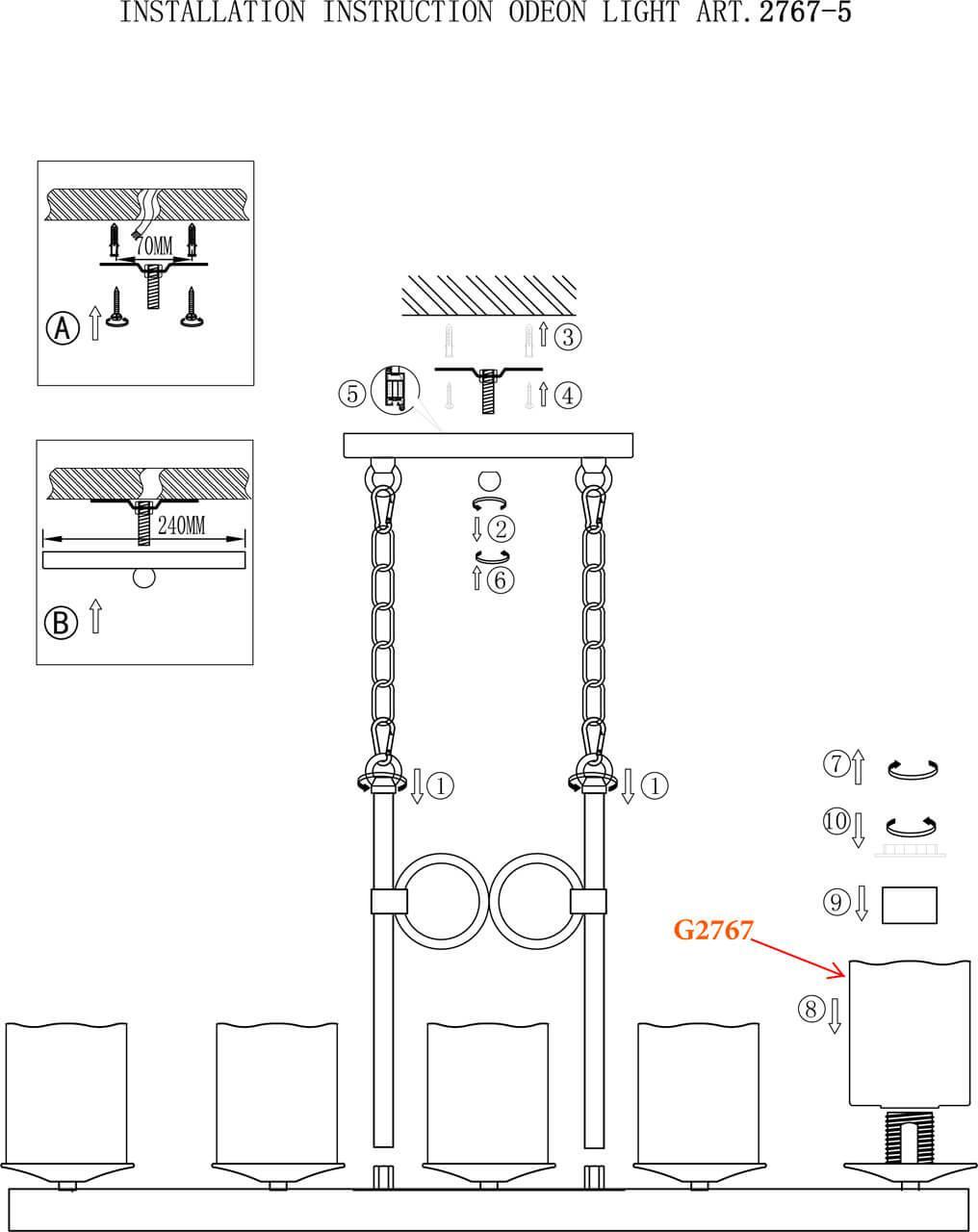 INSTALLATION INSTRUCTION ODEON LIGHT ART. 2767-5

70MM

Ⓐ

240MM

Ⓑ

③

⑤

④

②

⑥

①

①

⑦

⑩

⑨

G2767

⑧