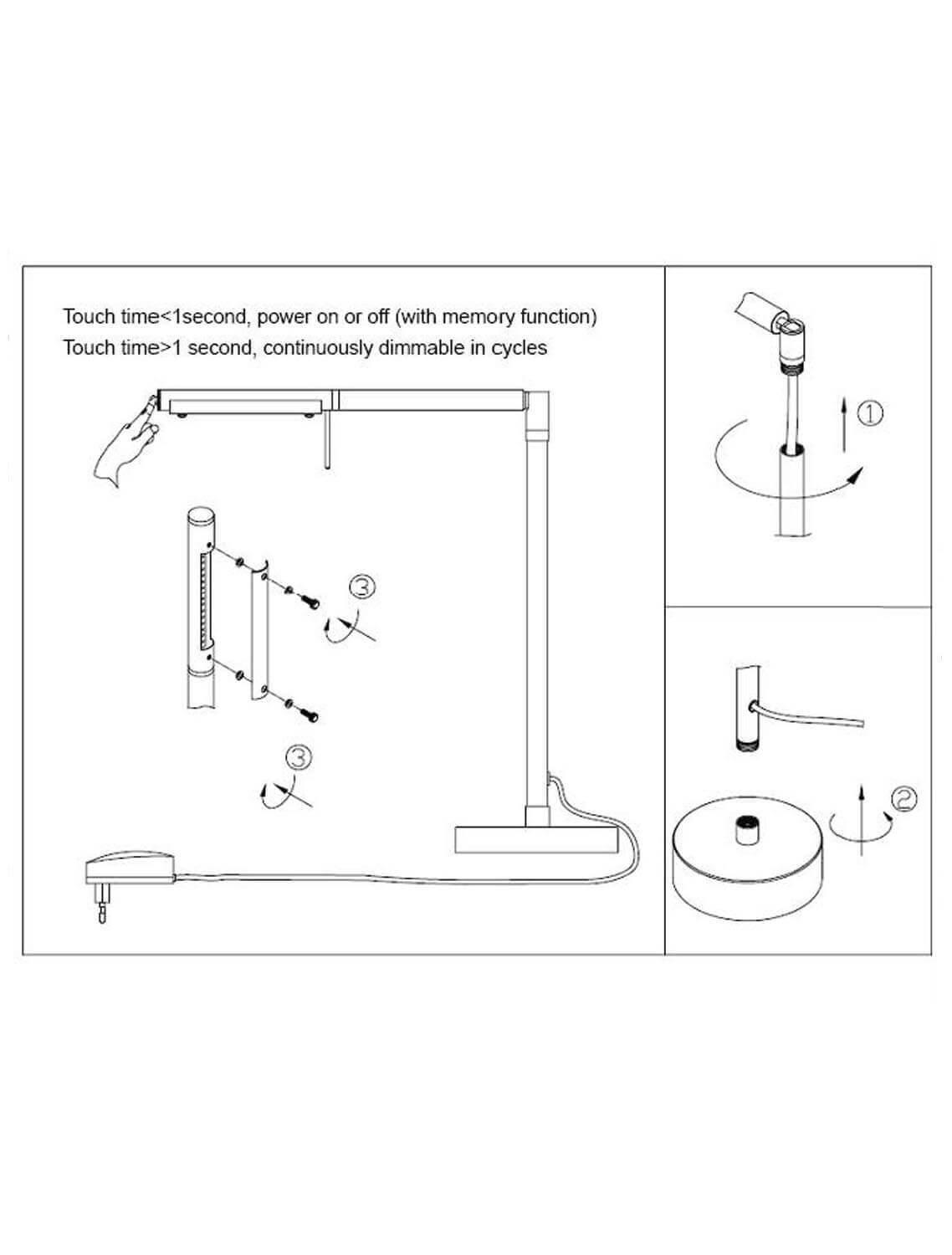 Touch time<1second, power on or off (with memory function)
Touch time>1 second, continuously dimmable in cycles

③

③

①

②