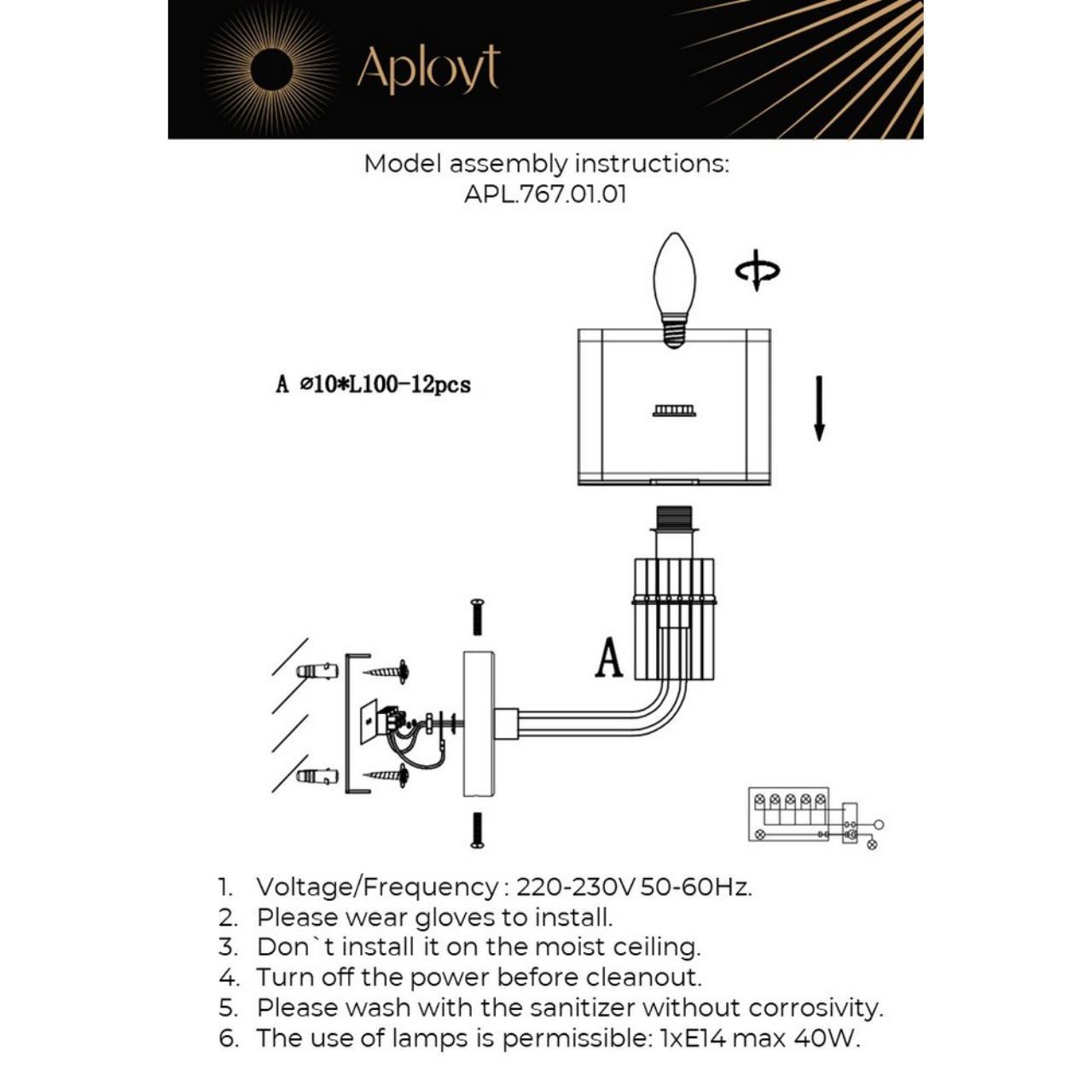 Aployt

Model assembly instructions:
APL.767.01.01

A ⌀10*L100-12pcs

A

1. Voltage/Frequency : 220-230V 50-60Hz.
2. Please wear gloves to install.
3. Don`t install it on the moist ceiling.
4. Turn off the power before cleanout.
5. Please wash with the sanitizer without corrosivity.
6. The use of lamps is permissible: 1xE14 max 40W.