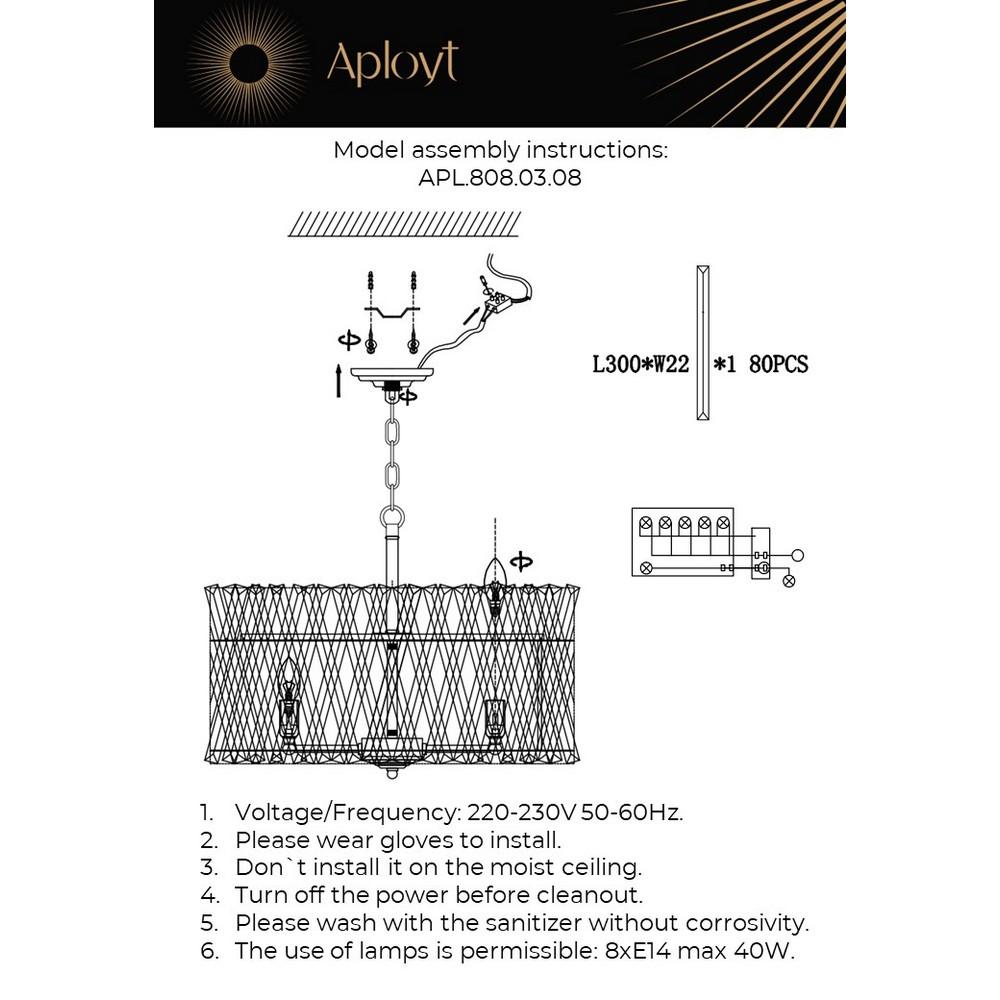 Aployt

Model assembly instructions:
APL.808.03.08

L300*W22 *1 80PCS

1. Voltage/Frequency: 220-230V 50-60Hz.
2. Please wear gloves to install.
3. Don`t install it on the moist ceiling.
4. Turn off the power before cleanout.
5. Please wash with the sanitizer without corrosivity.
6. The use of lamps is permissible: 8xE14 max 40W.